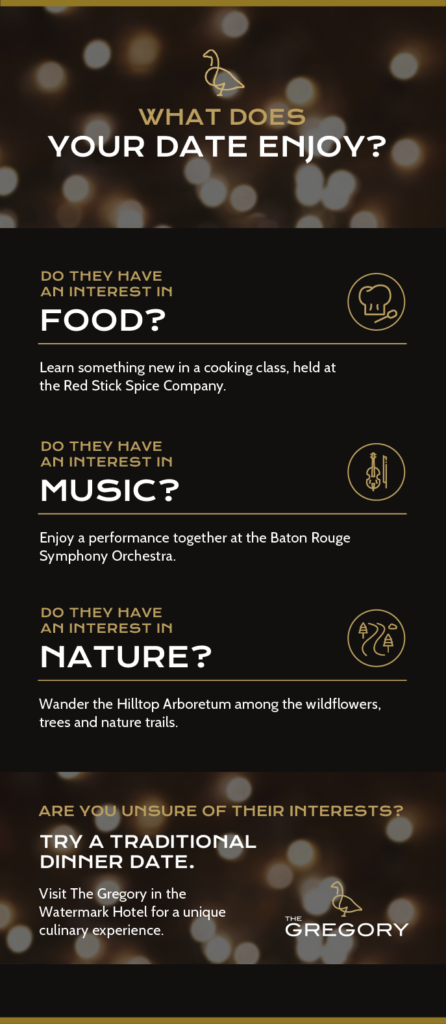 WHAT DOES
YOUR DATE ENJOY?

DO THEY HAVE AN INTEREST IN
FOOD?

Learn something new in a cooking class, held at the Red Stick Spice Company.

DO THEY HAVE AN INTEREST IN
MUSIC?

Enjoy a performance together at the Baton Rouge Symphony Orchestra.

DO THEY HAVE AN INTEREST IN
NATURE?

Wander the Hilltop Arboretum among the wildflowers, trees and nature trails.

ARE YOU UNSURE OF THEIR INTERESTS?

TRY A TRADITIONAL DINNER DATE.

Visit The Gregory in the Watermark Hotel for a unique culinary experience.

THE GREGORY